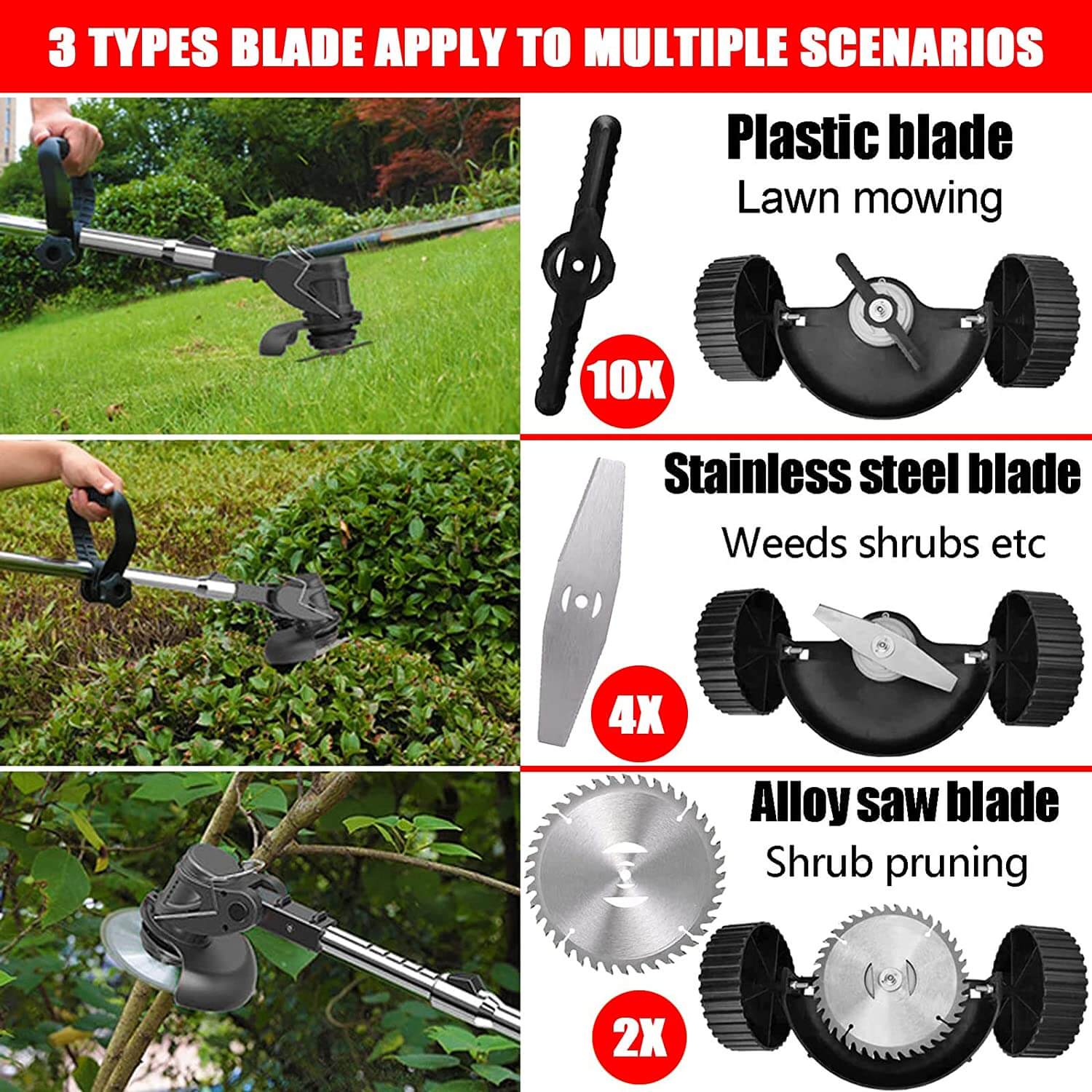 3 TYPES BLADE APPLY TO MULTIPLE SCENARIOS

Plastic blade
Lawn mowing
10X

Stainless steel blade
Weeds shrubs etc
4X

Alloy saw blade
Shrub pruning
2X