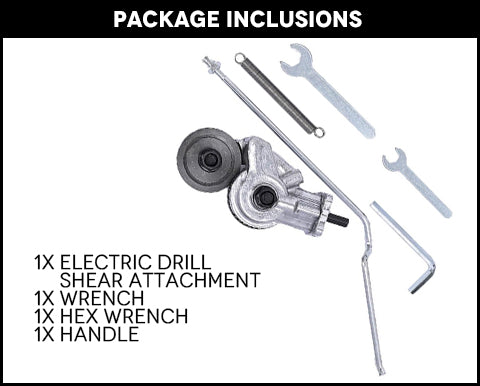 PACKAGE INCLUSIONS

1X ELECTRIC DRILL SHEAR ATTACHMENT
1X WRENCH
1X HEX WRENCH
1X HANDLE