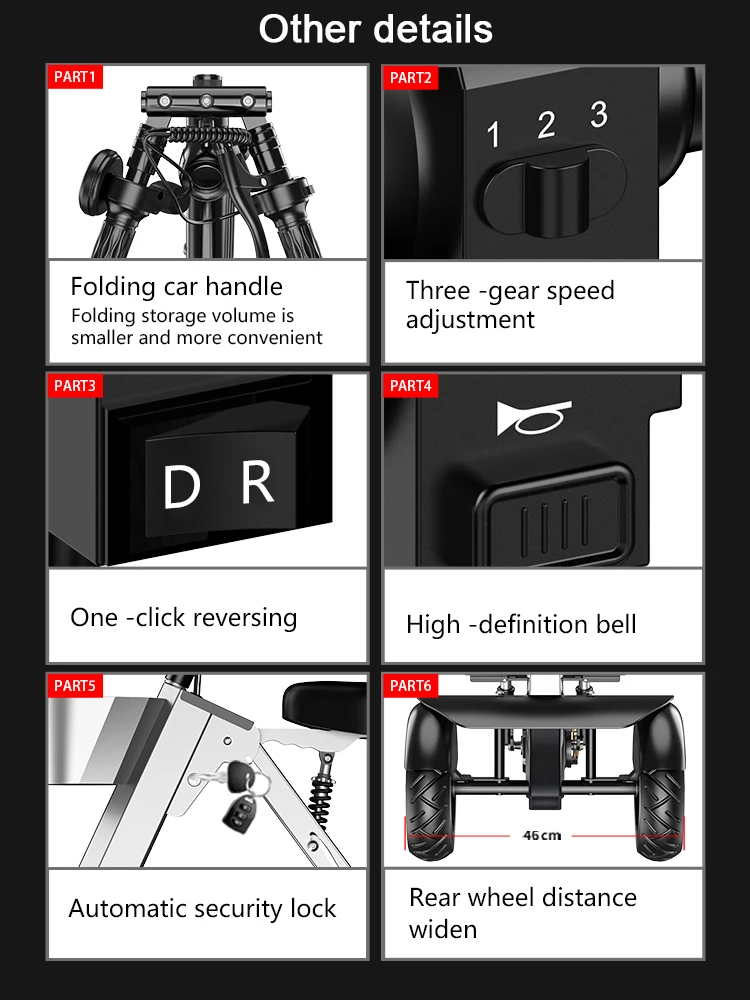 Other details

PART1

Folding car handle
Folding storage volume is smaller and more convenient

PART2

1 2 3

Three -gear speed adjustment

PART3

D R

One -click reversing

PART4

High -definition bell

PART5

Automatic security lock

PART6

46cm

Rear wheel distance widen