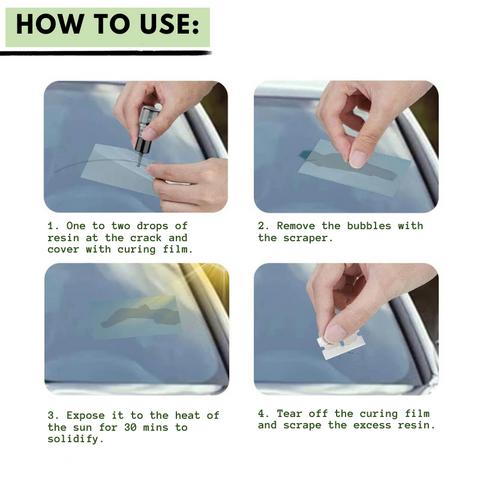 HOW TO USE:

1. One to two drops of resin at the crack and cover with curing film.

2. Remove the bubbles with the scraper.

3. Expose it to the heat of the sun for 30 mins to solidify.

4. Tear off the curing film and scrape the excess resin.